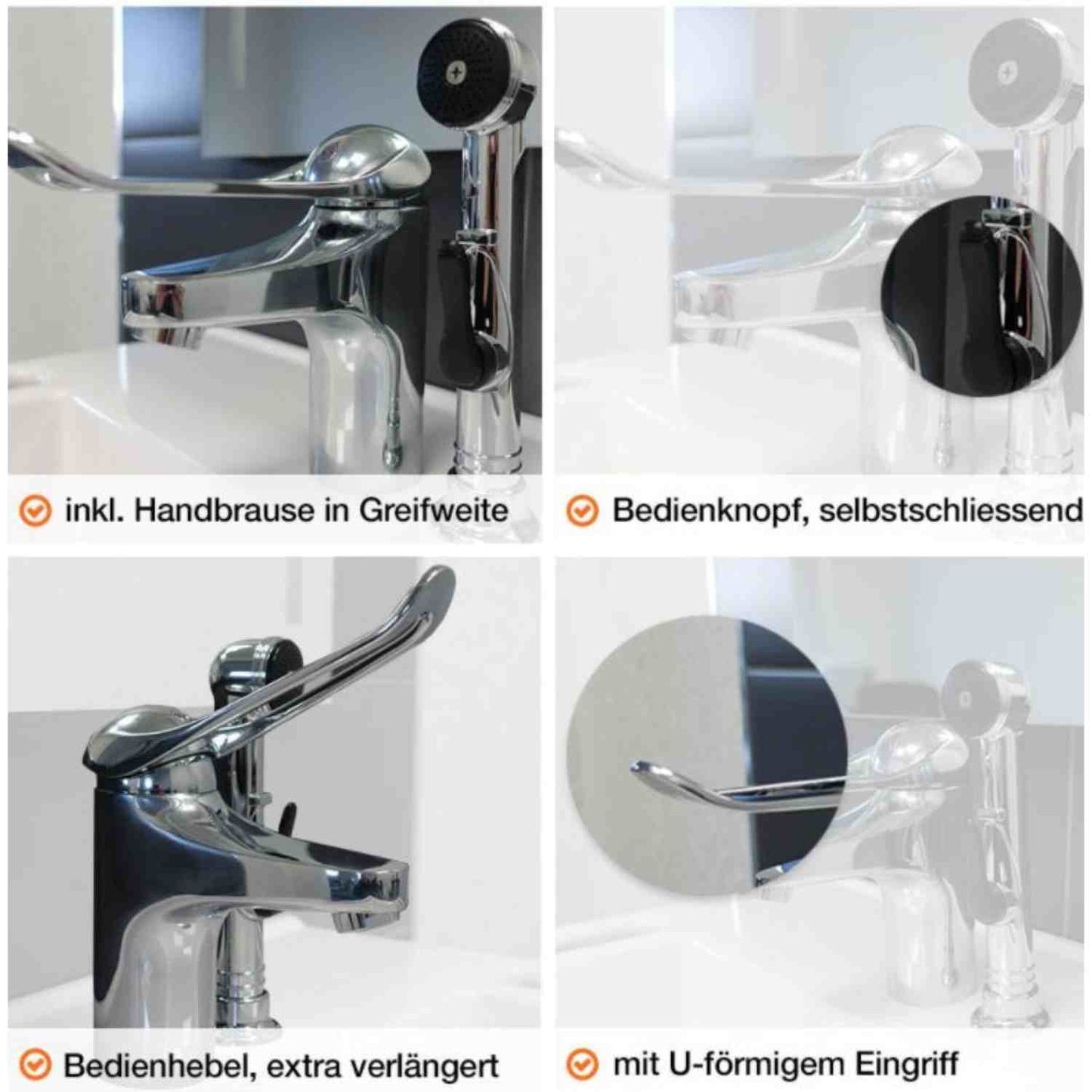 inkl. Handbrause in Greifweite

Bedienknopf, selbstschliessend

Bedienhebel, extra verlängert

mit U-förmigem Eingriff