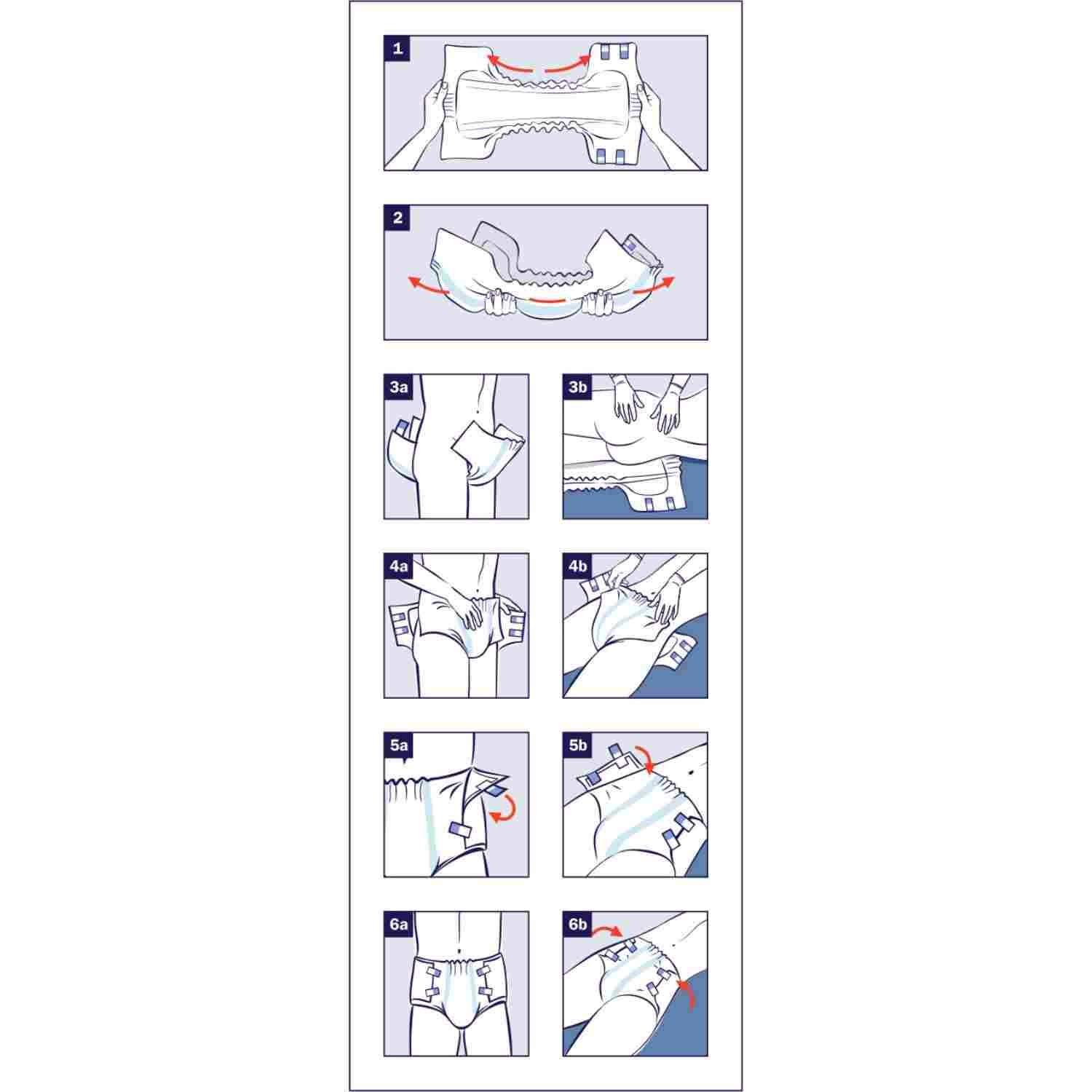 1

2

3a

3b

4a

4b

5a

5b

6a

6b